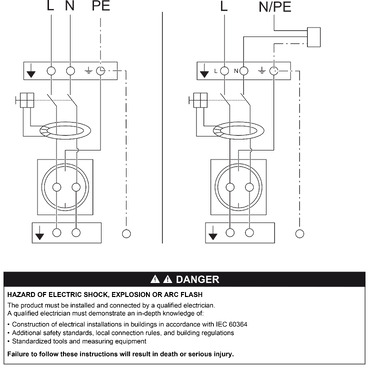 L N PE

L N/PE

L N

DANGER

HAZARD OF ELECTRIC SHOCK, EXPLOSION OR ARC FLASH

The product must be installed and connected by a qualified electrician.
A qualified electrician must demonstrate an in-depth knowledge of:

• Construction of electrical installations in buildings in accordance with IEC 60364
• Additional safety standards, local connection rules, and building regulations
• Standardized tools and measuring equipment

Failure to follow these instructions will result in death or serious injury.