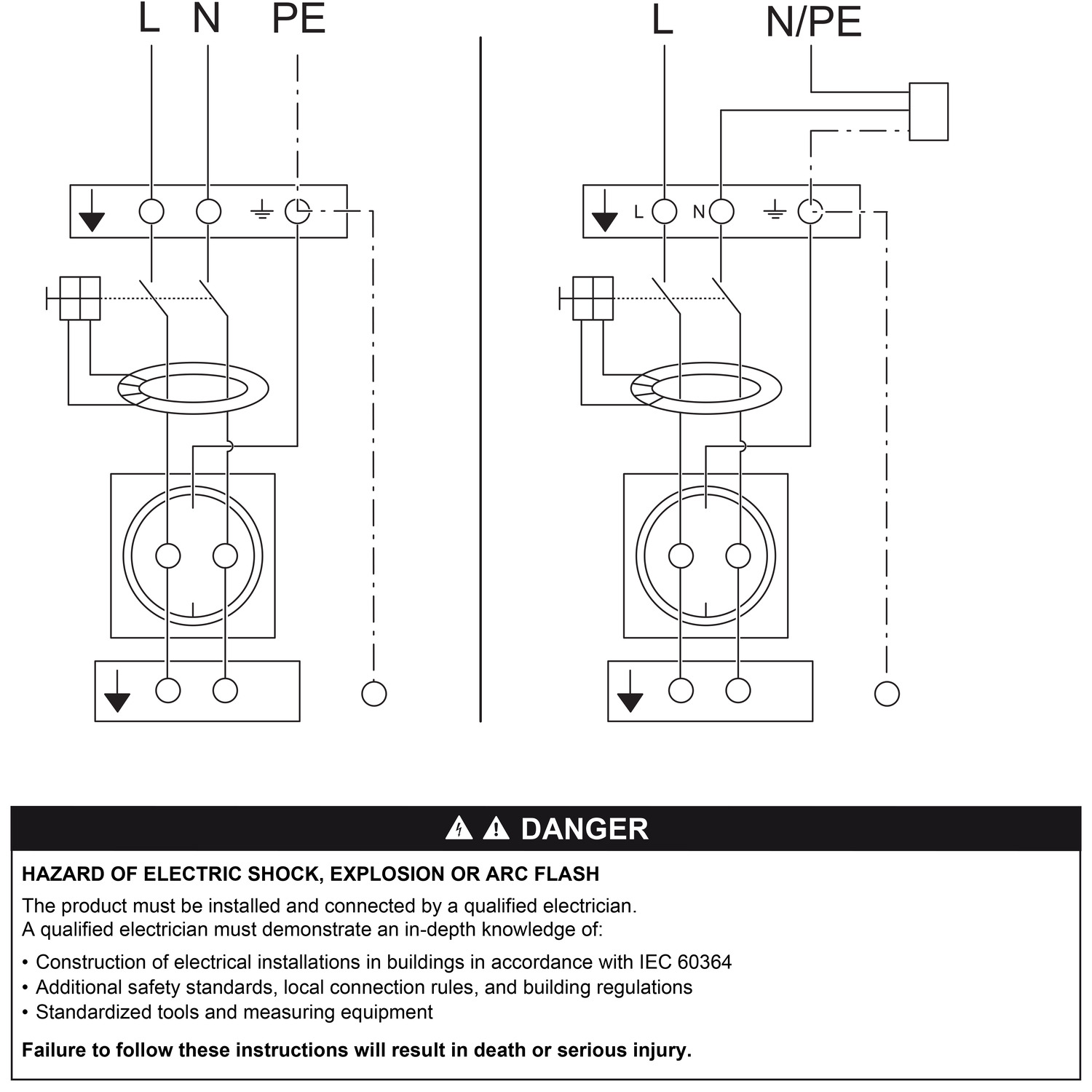 L N PE

L N/PE

L N

DANGER

HAZARD OF ELECTRIC SHOCK, EXPLOSION OR ARC FLASH

The product must be installed and connected by a qualified electrician. A qualified electrician must demonstrate an in-depth knowledge of:

• Construction of electrical installations in buildings in accordance with IEC 60364
• Additional safety standards, local connection rules, and building regulations
• Standardized tools and measuring equipment

Failure to follow these instructions will result in death or serious injury.