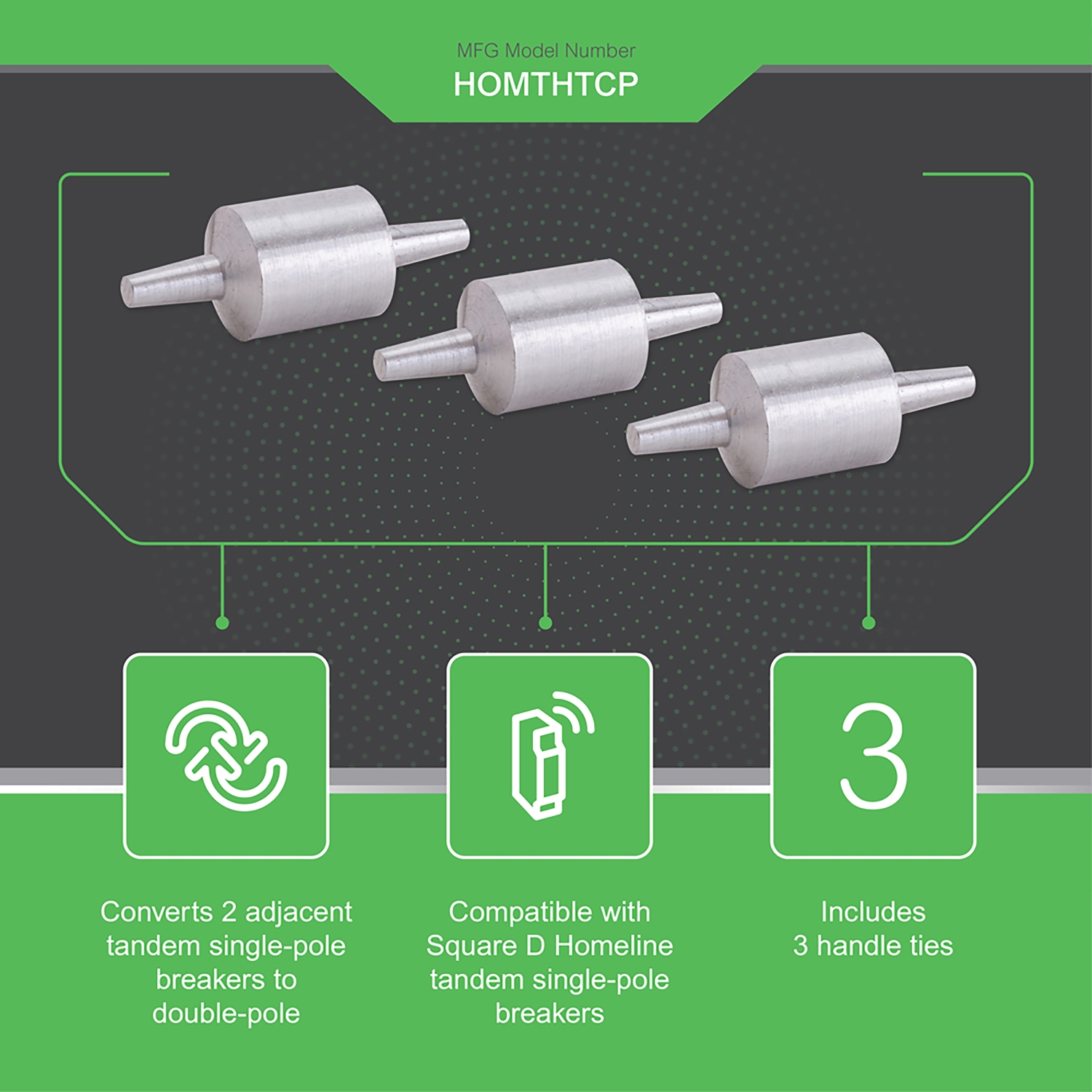 MFG Model Number
HOMTHTCP

3

Converts 2 adjacent tandem single-pole breakers to double-pole

Compatible with Square D Homeline tandem single-pole breakers

Includes 3 handle ties