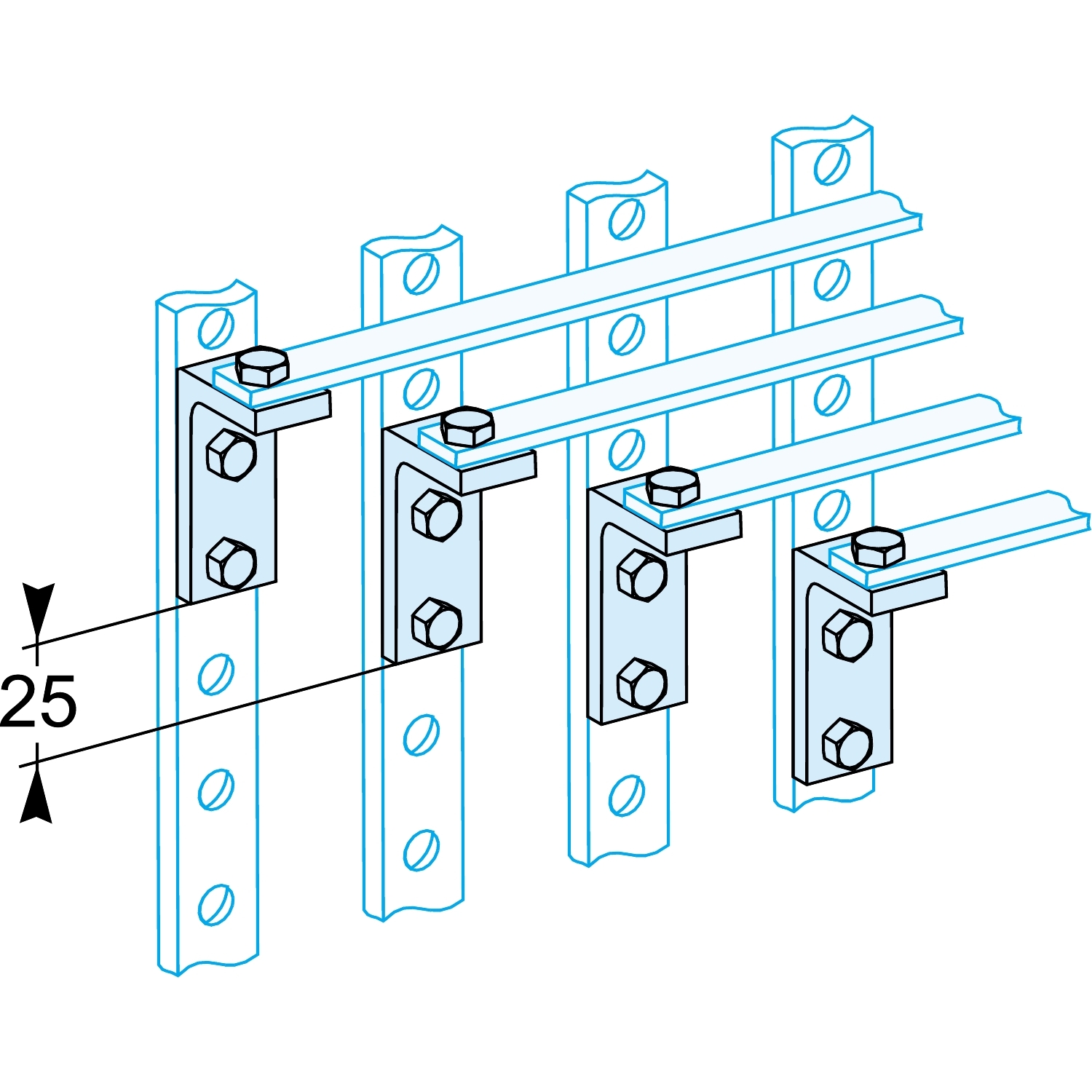 25