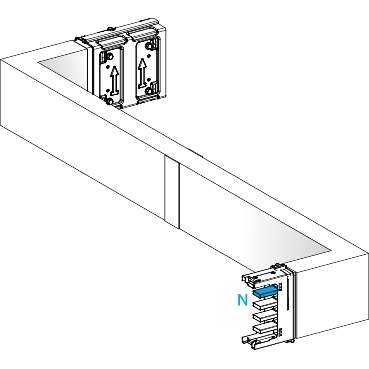 N