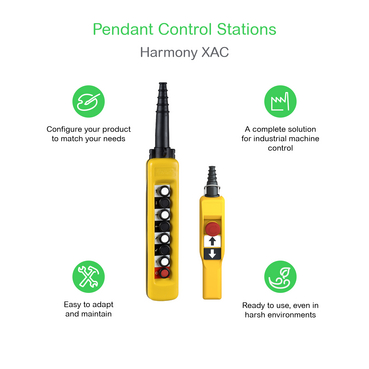 Pendant Control Stations
Harmony XAC

Configure your product to match your needs

A complete solution for industrial machine control

Easy to adapt and maintain

Ready to use, even in harsh environments