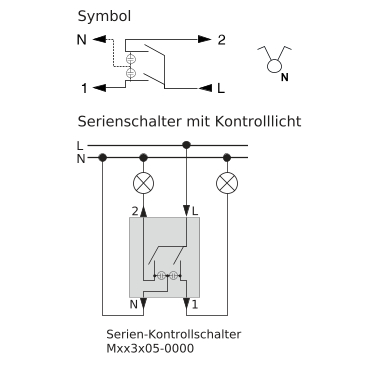 Symbol

N

2

1

L

N

Serienschalter mit Kontrolllicht

L

N

2

L

N

1

Serien-Kontrollschalter
Mxx3x05-0000