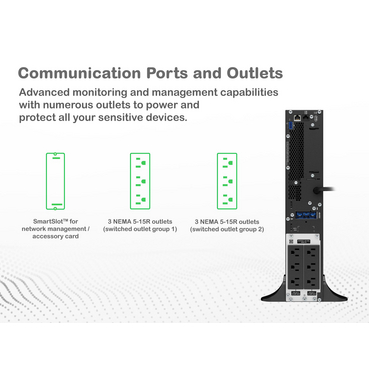 Communication Ports and Outlets

Advanced monitoring and management capabilities with numerous outlets to power and protect all your sensitive devices.

SmartSlot™ for network management / accessory card

3 NEMA 5-15R outlets (switched outlet group 1)

3 NEMA 5-15R outlets (switched outlet group 2)