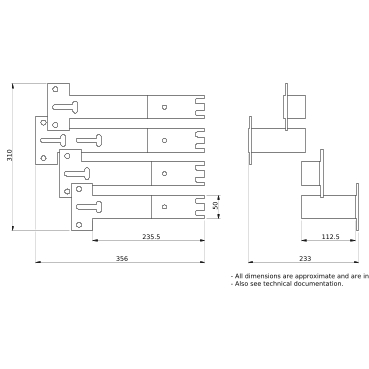 310

50

235.5

356

112.5

233

- All dimensions are approximate and are in
- Also see technical documentation.