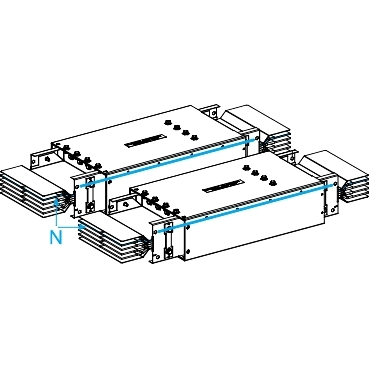 N