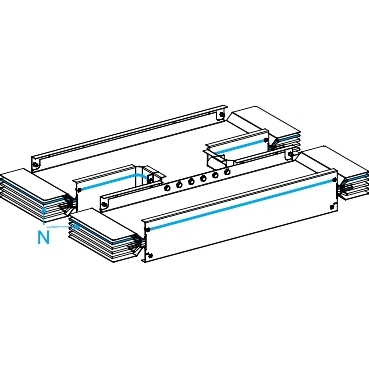 N