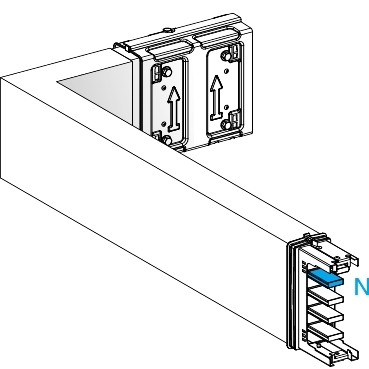 N